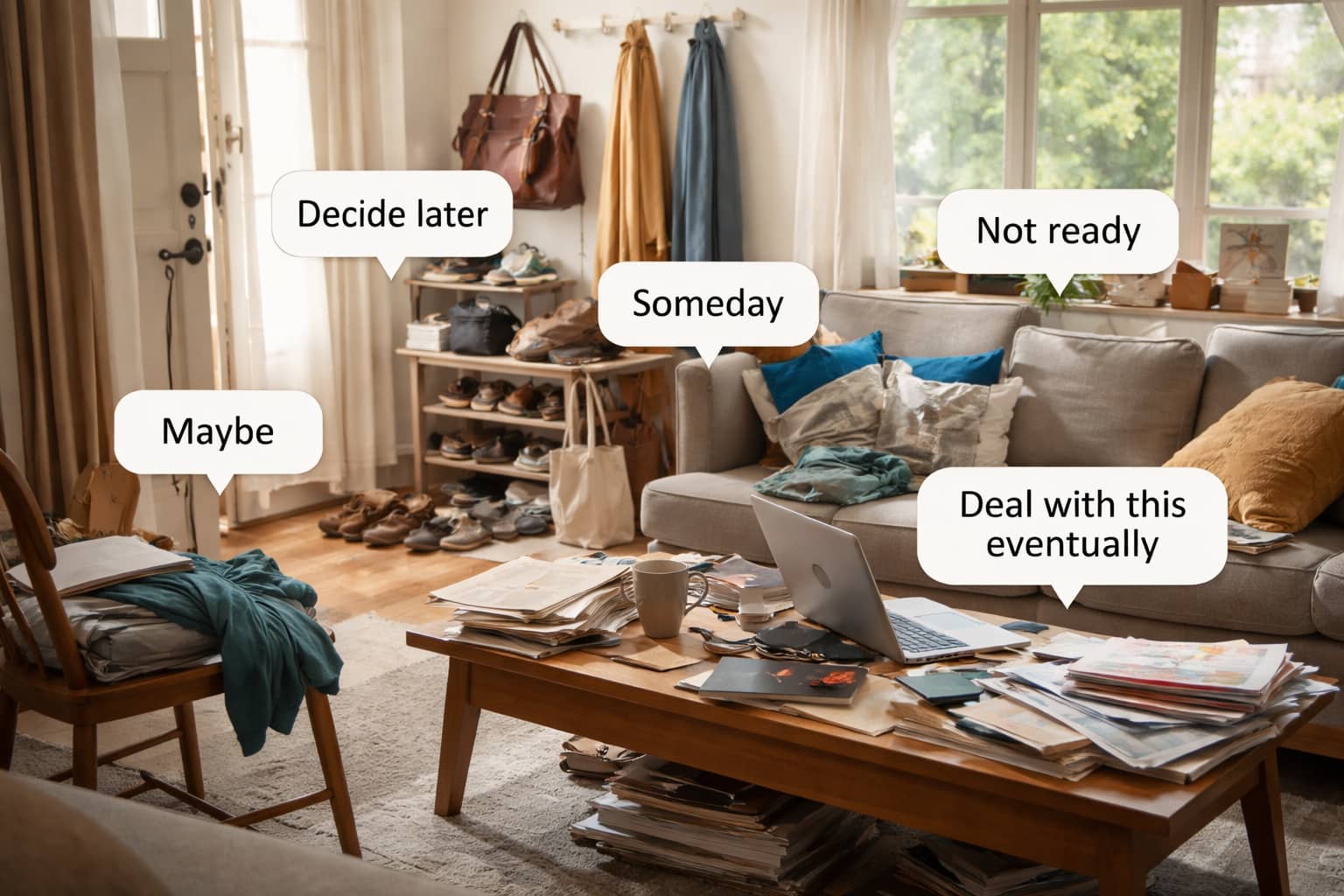 Decide later

Not ready

Someday

Maybe

Deal with this eventually