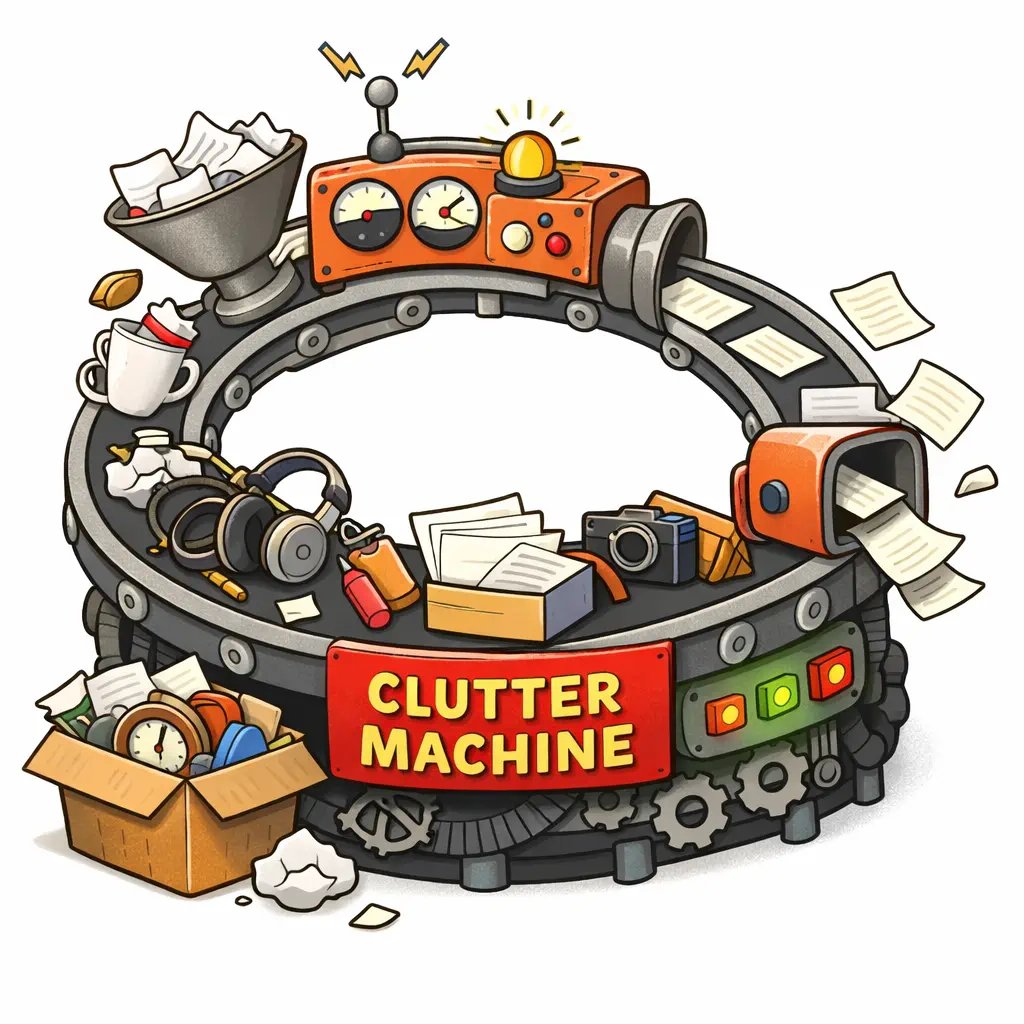 CLUTTER MACHINE