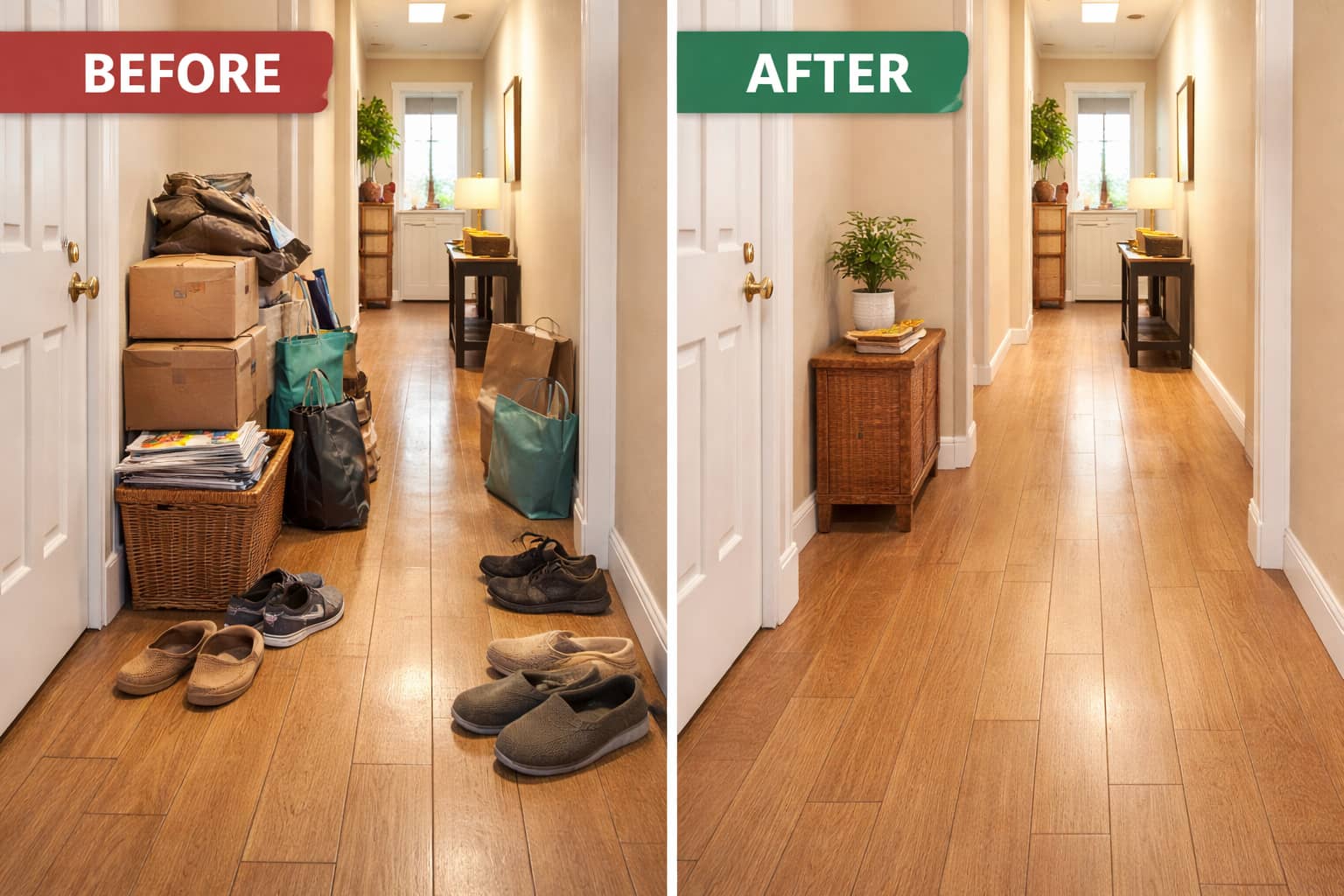 BEFORE

AFTER